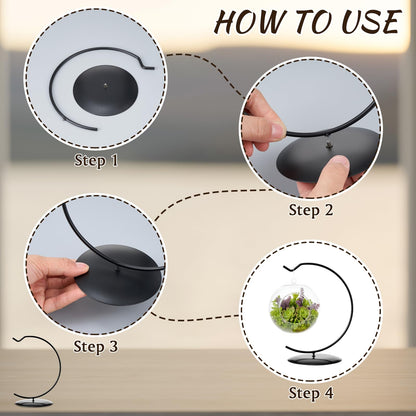 HOW TO USE

Step 1

Step 2

Step 3

Step 4