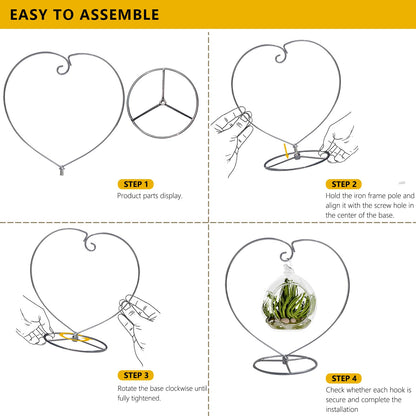 EASY TO ASSEMBLE

STEP 1
Product parts display.

STEP 2
Hold the iron frame pole and align it with the screw hole in the center of the base.

STEP 3
Rotate the base clockwise until fully tightened.

STEP 4
Check whether each hook is secure and complete the installation