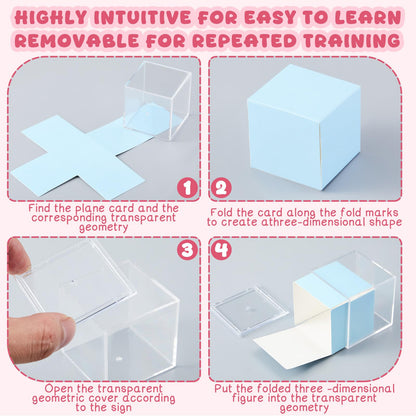 HIGHLY INTUITIVE FOR EASY TO LEARN
REMOVABLE FOR REPEATED TRAINING

1

Find the plane card and the corresponding transparent geometry

2

Fold the card along the fold marks to create athree-dimensional shape

3

Open the transparent geometric cover according to the sign

4

Put the folded three -dimensional figure into the transparent geometry