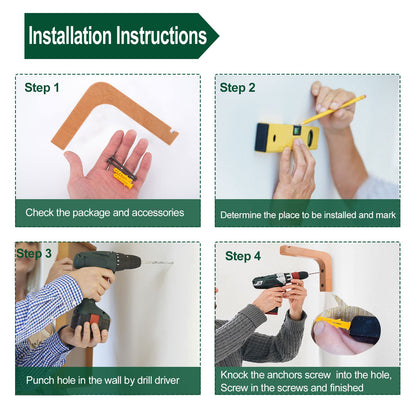 Installation Instructions

Step 1

Check the package and accessories

Step 2

Determine the place to be installed and mark

Step 3

Punch hole in the wall by drill driver

Step 4

Knock the anchors screw into the hole, Screw in the screws and finished