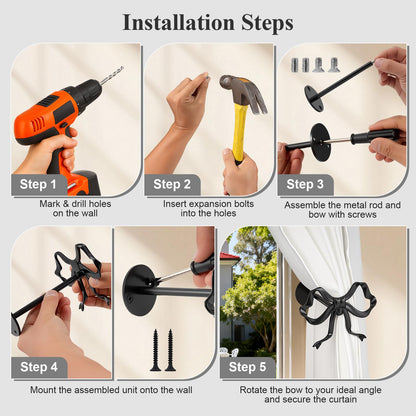 Installation Steps

Step 1
Mark & drill holes on the wall

Step 2
Insert expansion bolts into the holes

Step 3
Assemble the metal rod and bow with screws

Step 4
Mount the assembled unit onto the wall

Step 5
Rotate the bow to your ideal angle and secure the curtain