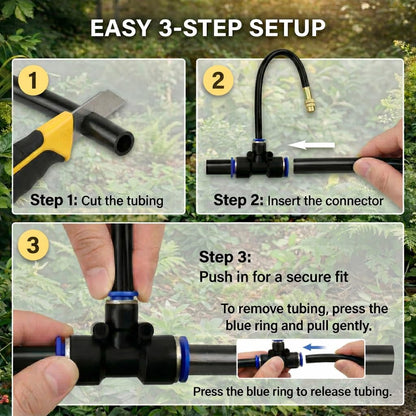 EASY 3-STEP SETUP

1

Step 1: Cut the tubing

2

Step 2: Insert the connector

3

Step 3:
Push in for a secure fit

To remove tubing, press the blue ring and pull gently.

Press the blue ring to release tubing.