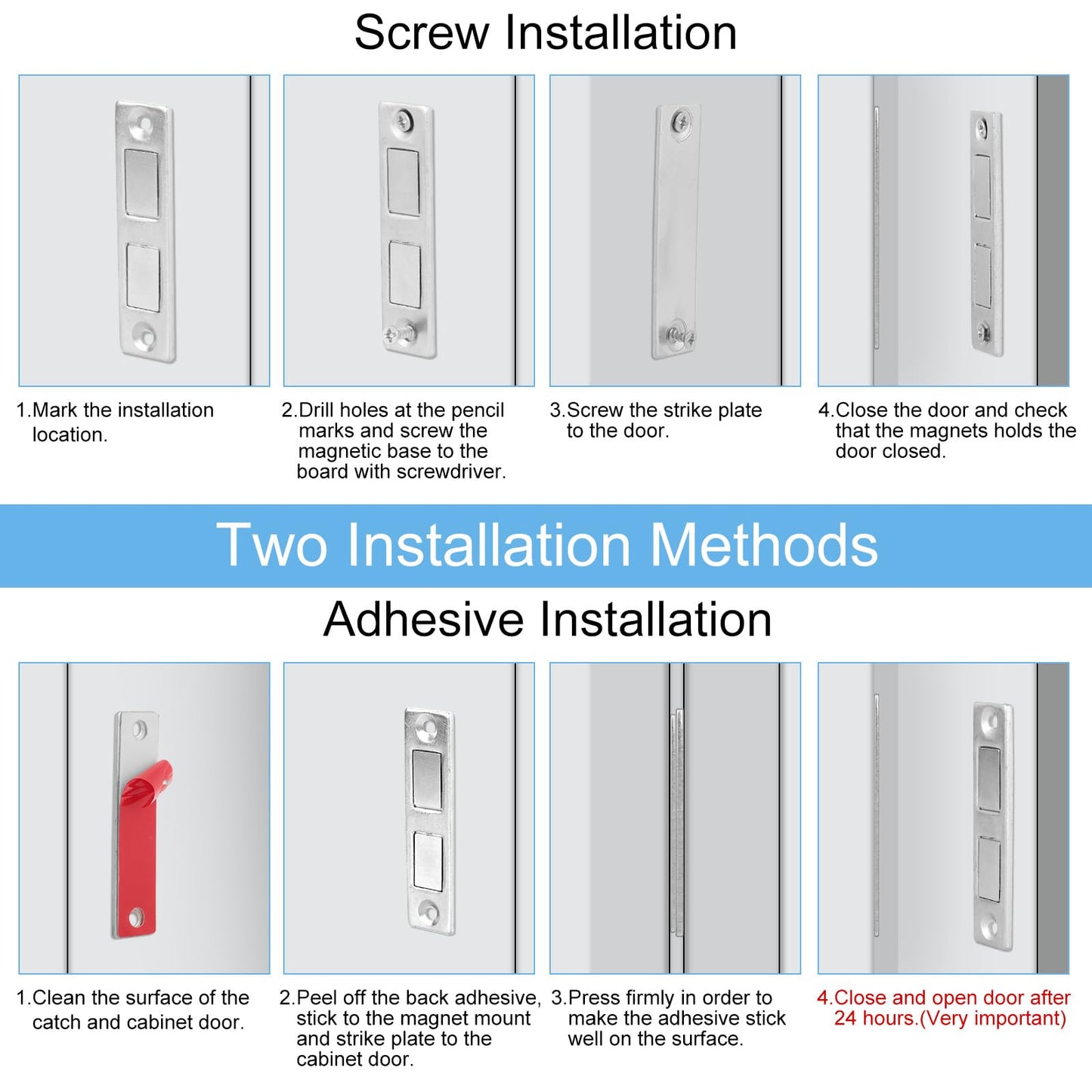 Screw Installation

1.Mark the installation location.

2.Drill holes at the pencil marks and screw the magnetic base to the board with screwdriver.

3.Screw the strike plate to the door.

4.Close the door and check that the magnets holds the door closed.

Two Installation Methods

Adhesive Installation

1.Clean the surface of the catch and cabinet door.

2.Peel off the back adhesive, stick to the magnet mount and strike plate to the cabinet door.

3.Press firmly in order to make the adhesive stick well on the surface.

4.Close and open door after 24 hours.(Very important)