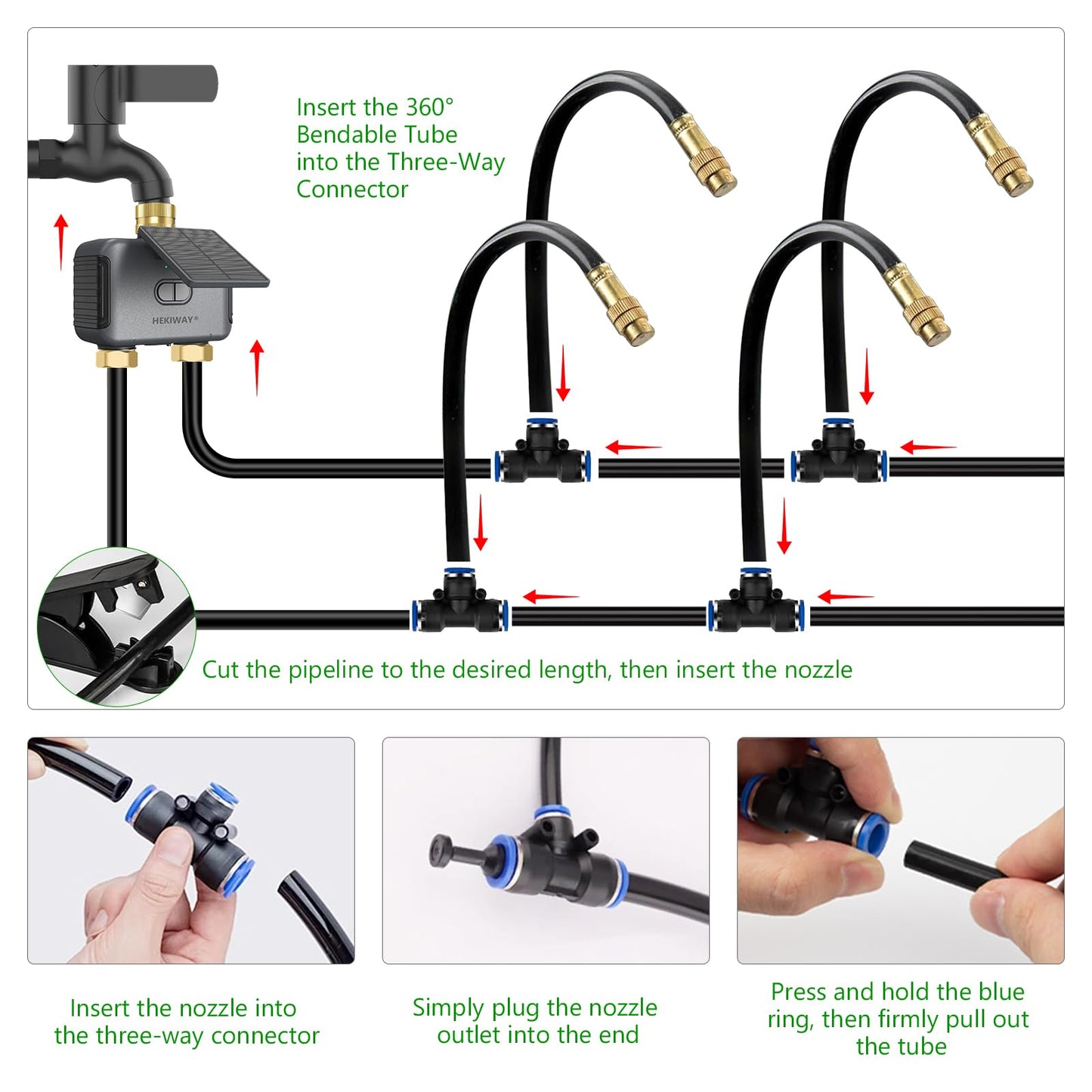 Insert the 360° Bendable Tube into the Three-Way Connector

HEKIWAY®

Cut the pipeline to the desired length, then insert the nozzle

Insert the nozzle into the three-way connector

Simply plug the nozzle outlet into the end

Press and hold the blue ring, then firmly pull out the tube