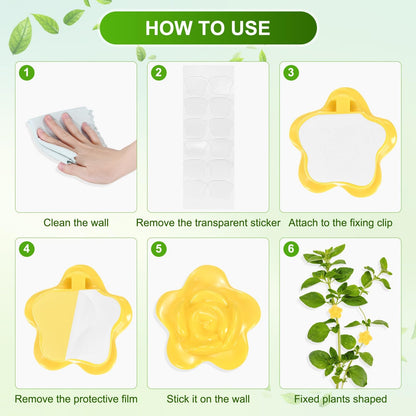 HOW TO USE

1

Clean the wall

2

Remove the transparent sticker

3

Attach to the fixing clip

4

Remove the protective film

5

Stick it on the wall

6

Fixed plants shaped