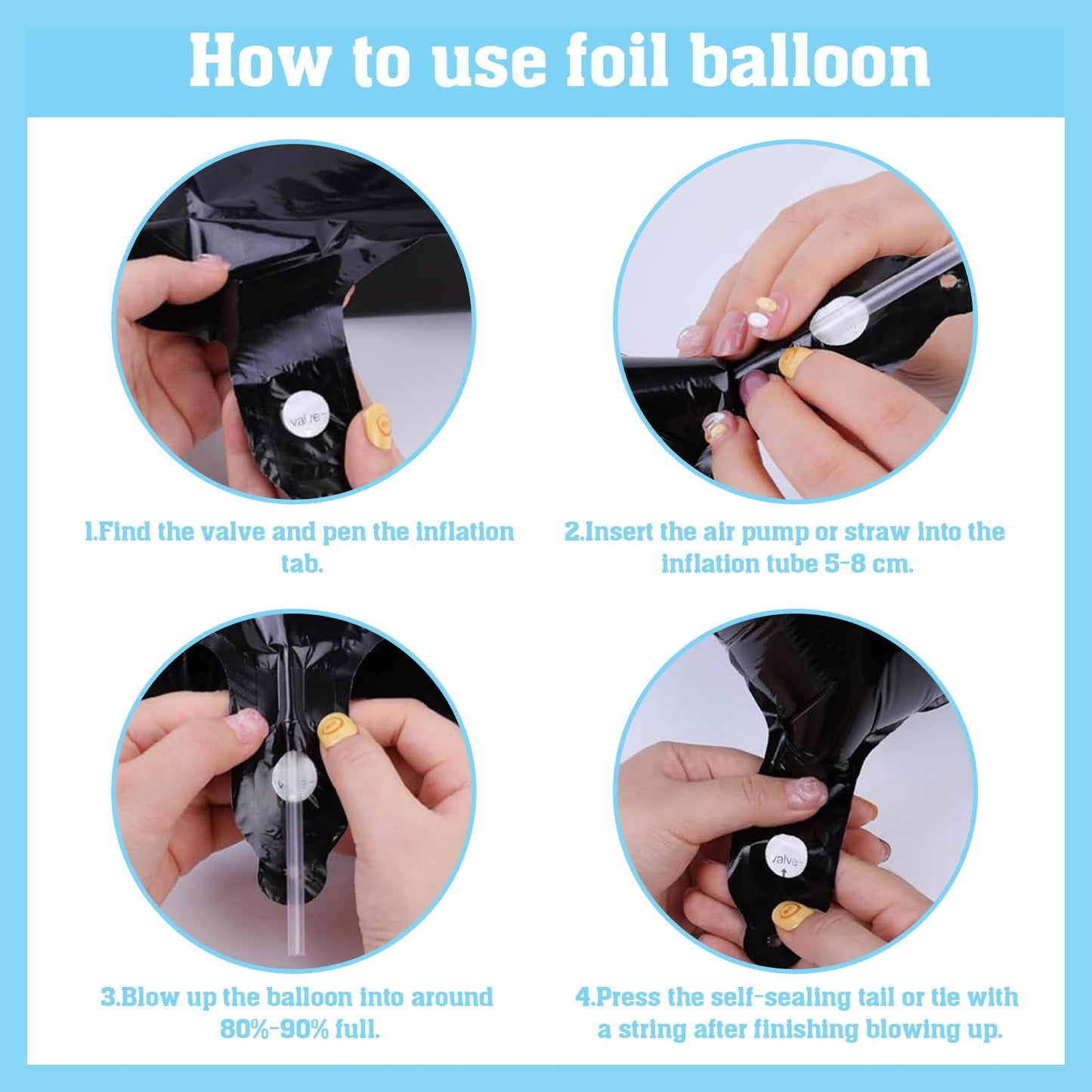 How to use foil balloon

valve

1.Find the valve and pen the inflation tab.

2.Insert the air pump or straw into the inflation tube 5-8 cm.

valve

3.Blow up the balloon into around 80%-90% full.

valve

4.Press the self-sealing tail or tie with a string after finishing blowing up.