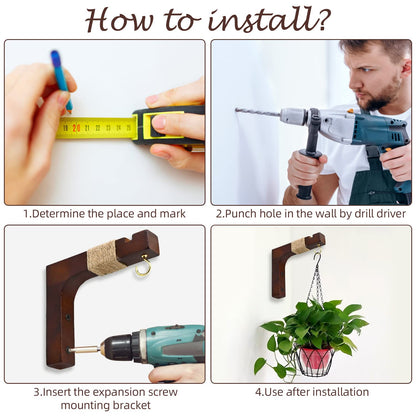 How to install?

19 20 21 22 23 24 25

1.Determine the place and mark

2.Punch hole in the wall by drill driver

3.Insert the expansion screw mounting bracket

4.Use after installation