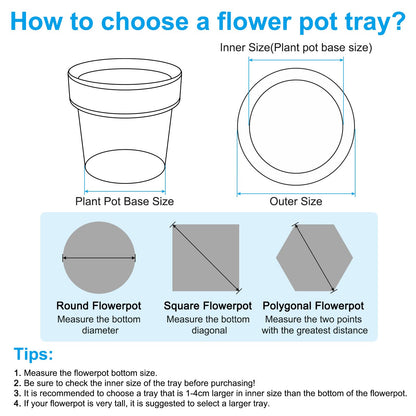 How to choose a flower pot tray?

Inner Size(Plant pot base size)

Plant Pot Base Size

Outer Size

Round Flowerpot
Measure the bottom diameter

Square Flowerpot
Measure the bottom diagonal

Polygonal Flowerpot
Measure the two points with the greatest distance

Tips:

1. Measure the flowerpot bottom size.
2. Be sure to check the inner size of the tray before purchasing!
3. It is recommended to choose a tray that is 1-4cm larger in inner size than the bottom of the flowerpot.
4. If your flowerpot is very tall, it is suggested to select a larger tray.