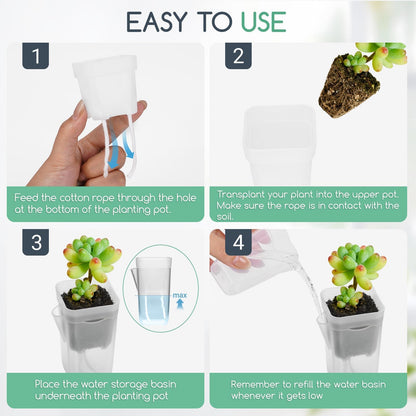 EASY TO USE

1

Feed the cotton rope through the hole at the bottom of the planting pot.

2

Transplant your plant into the upper pot. Make sure the rope is in contact with the soil.

3

max

Place the water storage basin underneath the planting pot

4

Remember to refill the water basin whenever it gets low