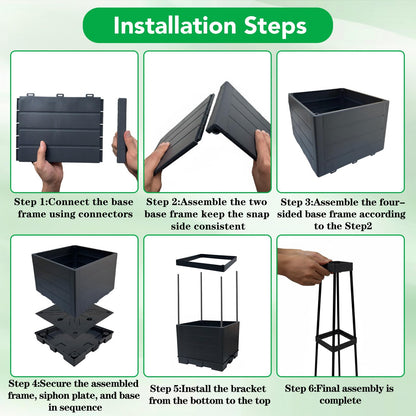 Installation Steps

Step 1:Connect the base frame using connectors

Step 2:Assemble the two base frame keep the snap side consistent

Step 3:Assemble the four-sided base frame according to the Step2

Step 4:Secure the assembled frame, siphon plate, and base in sequence

Step 5:Install the bracket from the bottom to the top

Step 6:Final assembly is complete