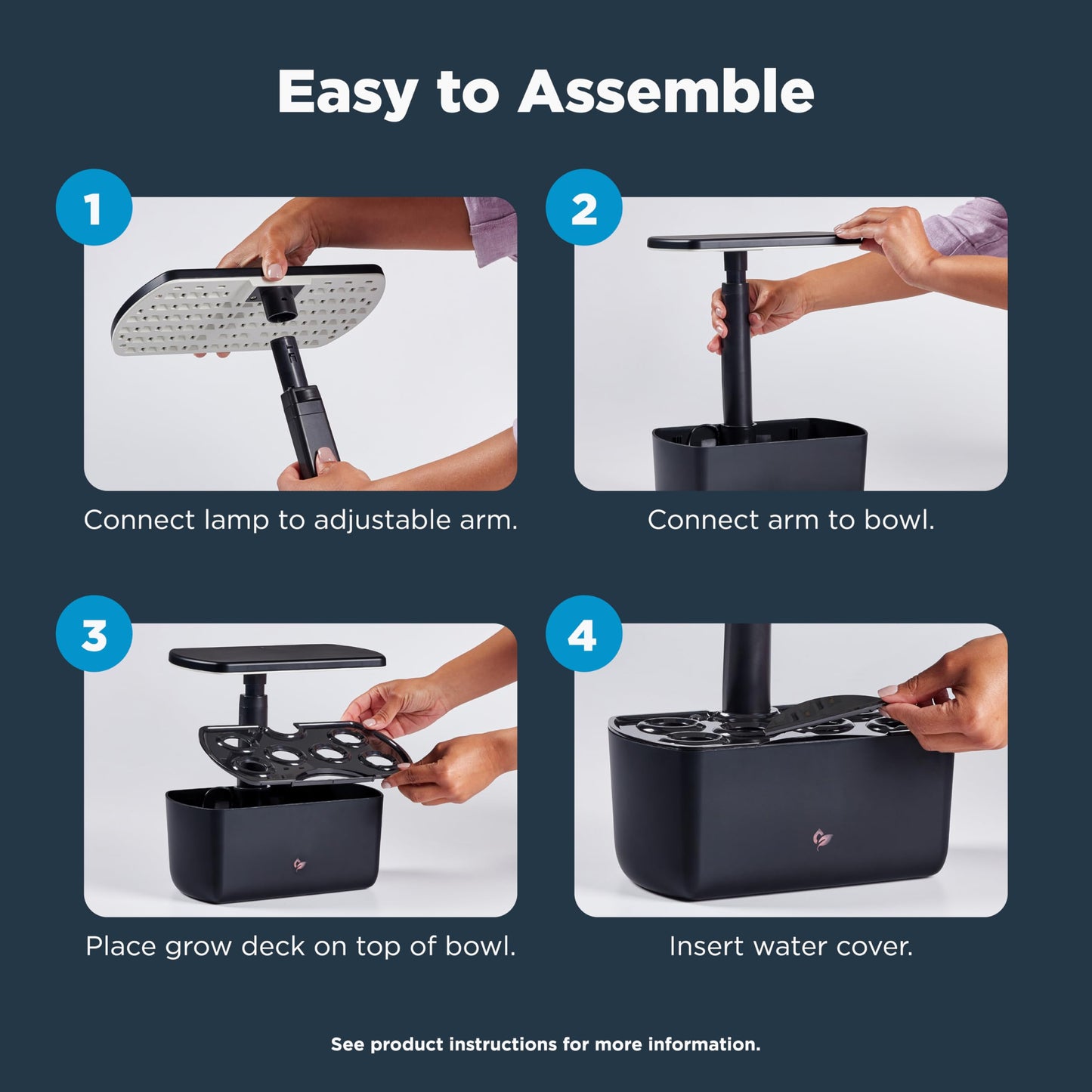 Easy to Assemble

1

Connect lamp to adjustable arm.

2

Connect arm to bowl.

3

Place grow deck on top of bowl.

4

Insert water cover.

See product instructions for more information.