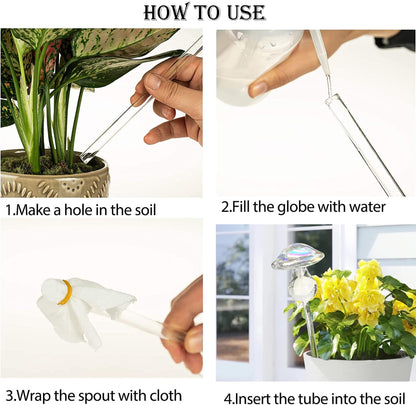 HOW TO USE

1.Make a hole in the soil

2.Fill the globe with water

3.Wrap the spout with cloth

4.Insert the tube into the soil