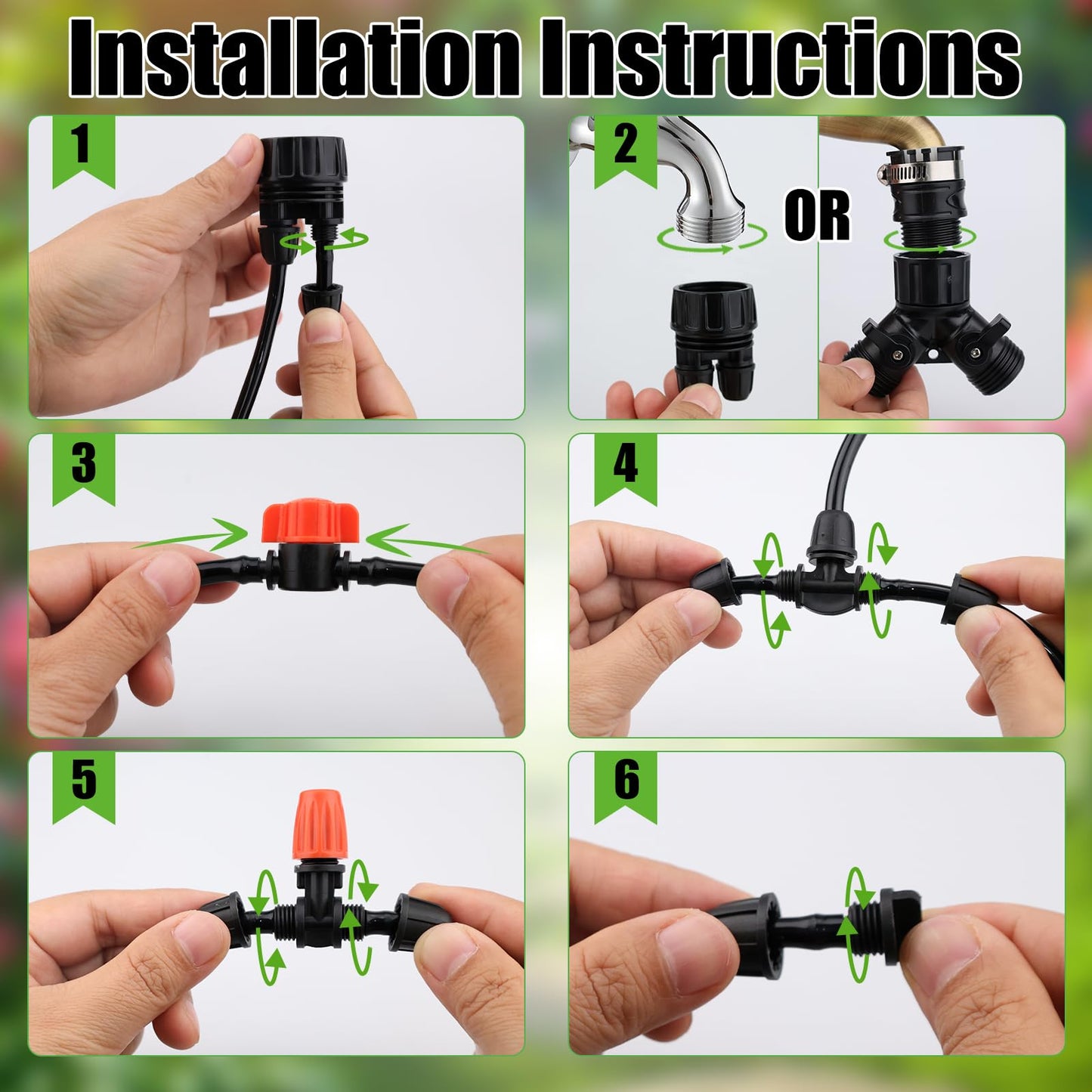 Installation Instructions

1

2

OR

3

4

5

6