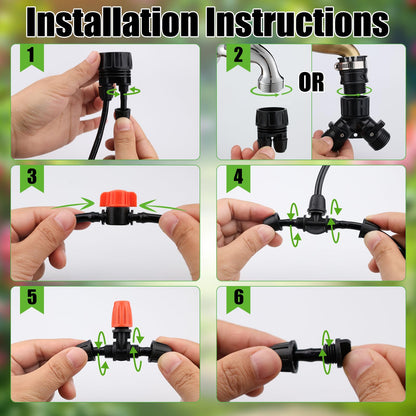 Installation Instructions

1

2

OR

3

4

5

6