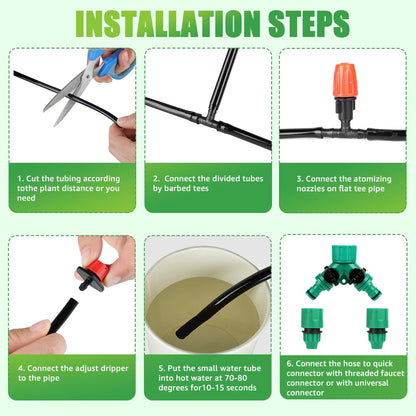 INSTALLATION STEPS

1. Cut the tubing according tothe plant distance or you need

2. Connect the divided tubes by barbed tees

3. Connect the atomizing nozzles on flat tee pipe

4. Connect the adjust dripper to the pipe

5. Put the small water tube into hot water at 70-80 degrees for10-15 seconds

6. Connect the hose to quick connector with threaded faucet connector or with universal connector