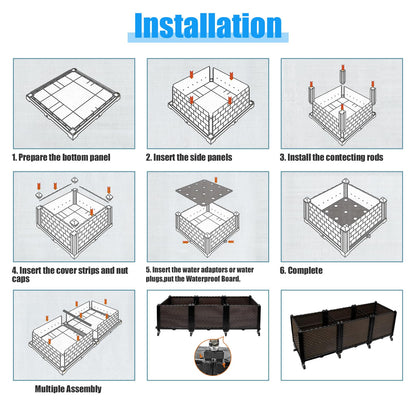 Installation

1. Prepare the bottom panel

2. Insert the side panels

3. Install the contecting rods

4. Insert the cover strips and nut caps

5. Insert the water adaptors or water plugs,put the Waterproof Board.

6. Complete

Multiple Assembly