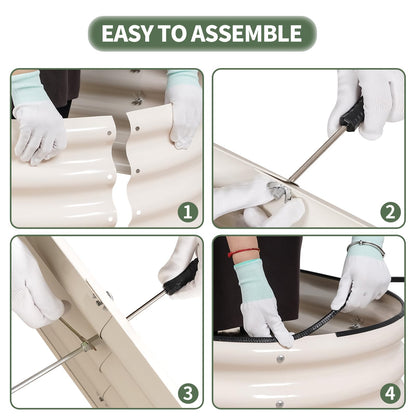 EASY TO ASSEMBLE

1

2

3

4