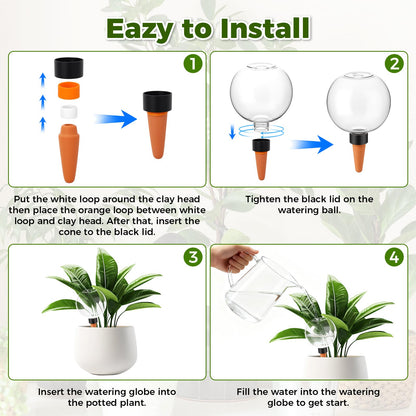 Eazy to Install

1

Put the white loop around the clay head then place the orange loop between white loop and clay head. After that, insert the cone to the black lid.

2

Tighten the black lid on the watering ball.

3

Insert the watering globe into the potted plant.

4

Fill the water into the watering globe to get start.