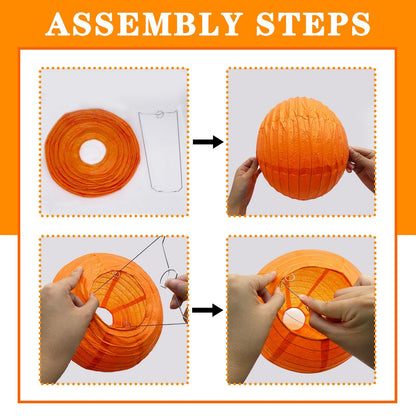 ASSEMBLY STEPS