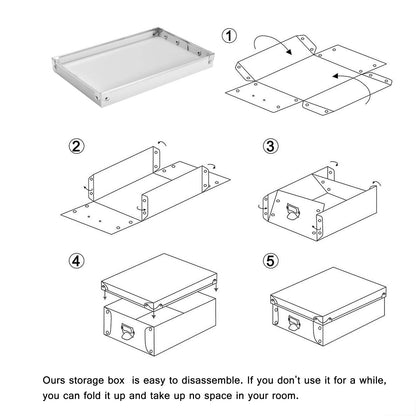 ①

②

③

④

⑤

Ours storage box is easy to disassemble. If you don't use it for a while, you can fold it up and take up no space in your room.