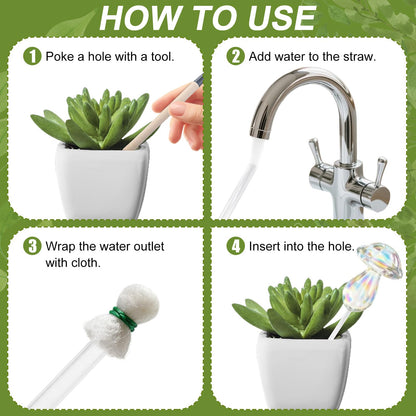 HOW TO USE

1 Poke a hole with a tool.

2 Add water to the straw.

3 Wrap the water outlet with cloth.

4 Insert into the hole.