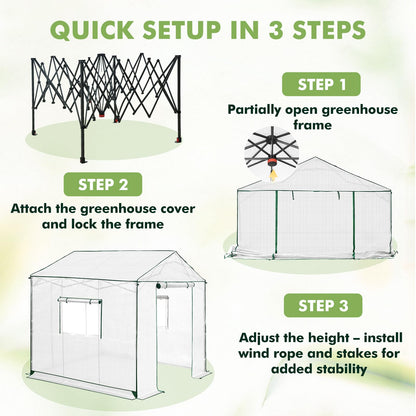 QUICK SETUP IN 3 STEPS

STEP 1

Partially open greenhouse frame

STEP 2

Attach the greenhouse cover and lock the frame

STEP 3

Adjust the height – install wind rope and stakes for added stability