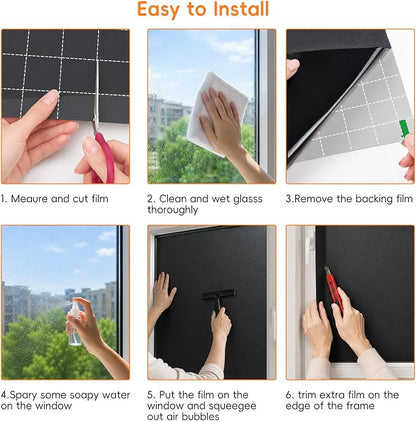 Easy to Install

1. Meaure and cut film

2. Clean and wet glasss thoroughly

3.Remove the backing film

4.Spary some soapy water on the window

5. Put the film on the window and squeegee out air bubbles

6. trim extra film on the edge of the frame