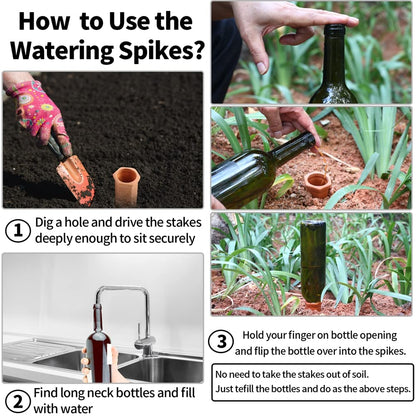 How to Use the Watering Spikes?

1 Dig a hole and drive the stakes deeply enough to sit securely

2 Find long neck bottles and fill with water

3 Hold your finger on bottle opening and flip the bottle over into the spikes.

No need to take the stakes out of soil.
Just tefill the bottles and do as the above steps.