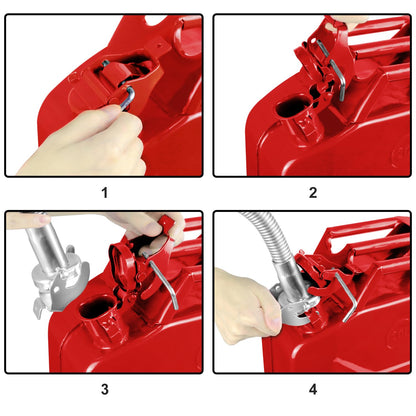 1

2

3

4