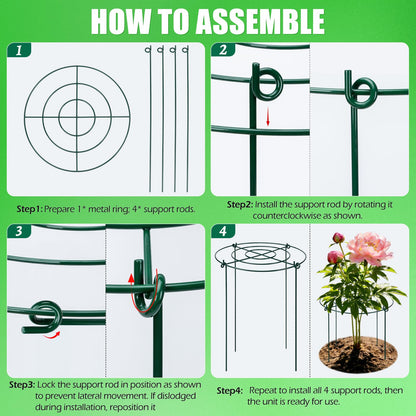 HOW TO ASSEMBLE

1

Step1: Prepare 1* metal ring; 4* support rods.

2

Step2: Install the support rod by rotating it counterclockwise as shown.

3

Step3: Lock the support rod in position as shown to prevent lateral movement. If dislodged during installation, reposition it

4

Step4: Repeat to install all 4 support rods, then the unit is ready for use.