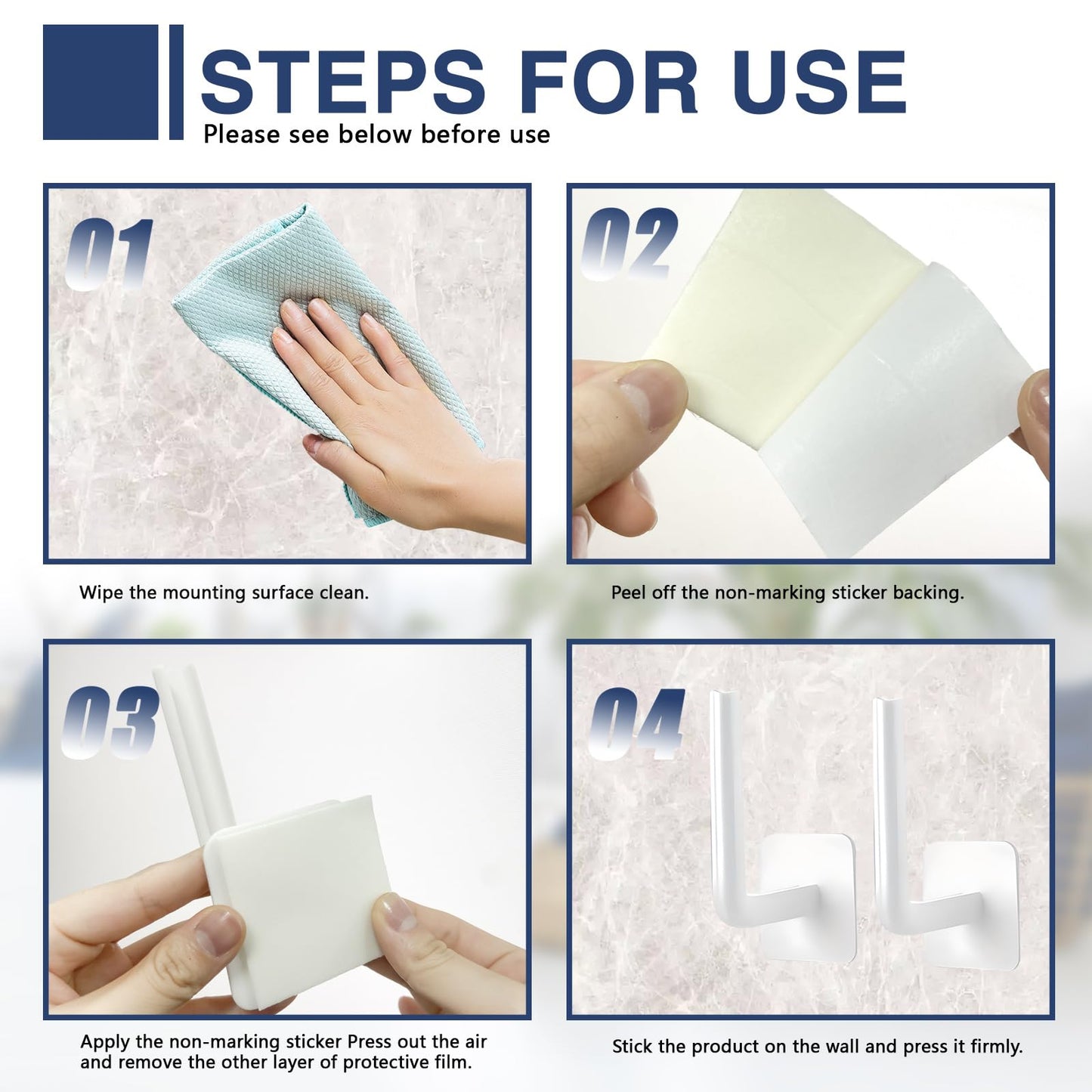 STEPS FOR USE
Please see below before use

01

Wipe the mounting surface clean.

02

Peel off the non-marking sticker backing.

03

Apply the non-marking sticker Press out the air and remove the other layer of protective film.

04

Stick the product on the wall and press it firmly.