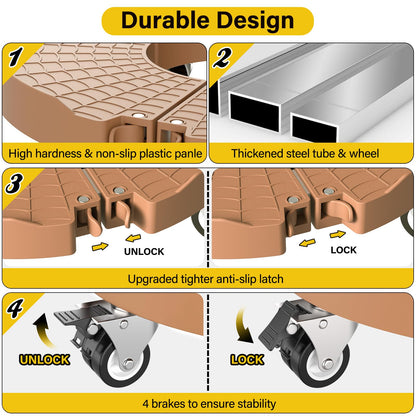 Durable Design

1

High hardness & non-slip plastic panle

2

Thickened steel tube & wheel

3

UNLOCK

LOCK

Upgraded tighter anti-slip latch

4

UNLOCK

LOCK

4 brakes to ensure stability