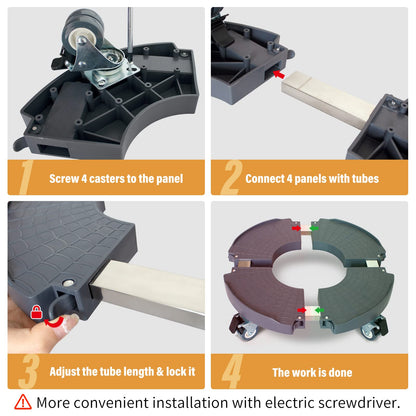 1 Screw 4 casters to the panel

2 Connect 4 panels with tubes

3 Adjust the tube length & lock it

4 The work is done

More convenient installation with electric screwdriver.