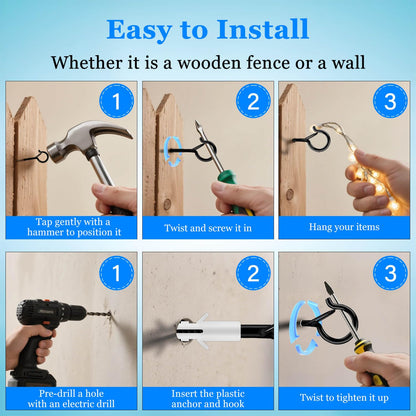 Easy to Install

Whether it is a wooden fence or a wall

1

Tap gently with a hammer to position it

2

Twist and screw it in

3

Hang your items

1

Pre-drill a hole with an electric drill

2

Insert the plastic anchor and hook

3

Twist to tighten it up