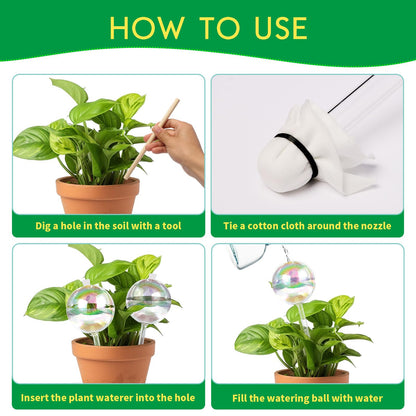 HOW TO USE

Dig a hole in the soil with a tool

Tie a cotton cloth around the nozzle

Insert the plant waterer into the hole

Fill the watering ball with water