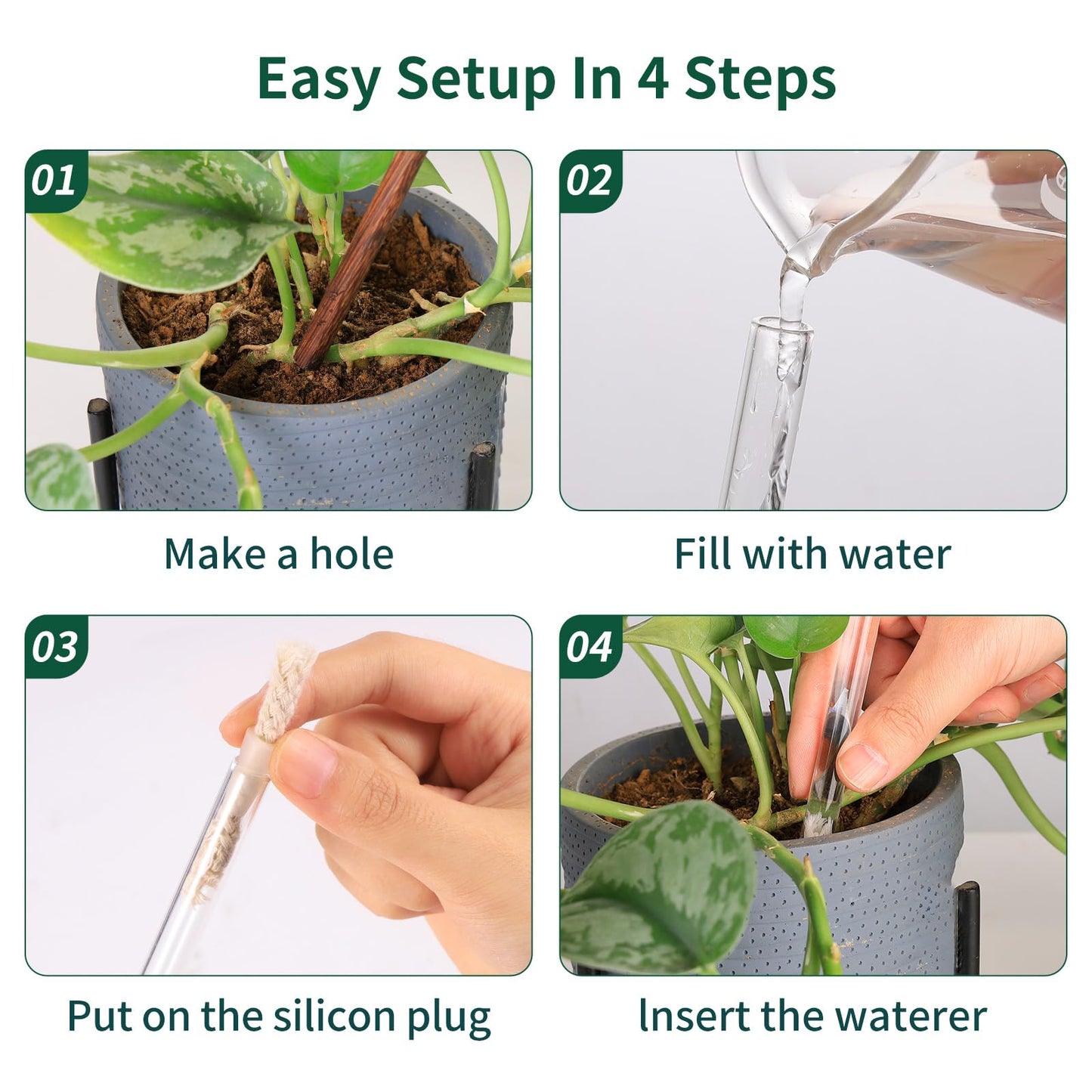 Easy Setup In 4 Steps

01

Make a hole

02

Fill with water

03

Put on the silicon plug

04

Insert the waterer