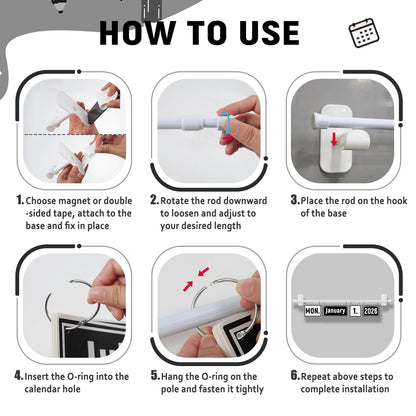 HOW TO USE

1. Choose magnet or double -sided tape, attach to the base and fix in place

2. Rotate the rod downward to loosen and adjust to your desired length

3. Place the rod on the hook of the base

4. Insert the O-ring into the calendar hole

5. Hang the O-ring on the pole and fasten it tightly

MON. January 1. 2026

6. Repeat above steps to complete installation