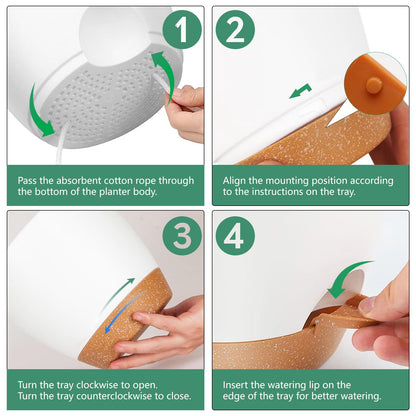 1

Pass the absorbent cotton rope through the bottom of the planter body.

2

Align the mounting position according to the instructions on the tray.

3

Turn the tray clockwise to open.
Turn the tray counterclockwise to close.

4

Insert the watering lip on the edge of the tray for better watering.