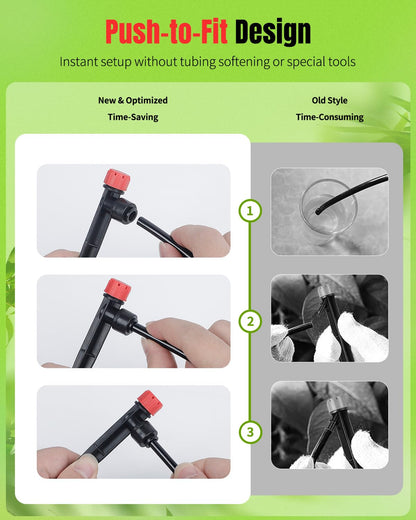 Push-to-Fit Design

Instant setup without tubing softening or special tools

New & Optimized
Time-Saving

Old Style
Time-Consuming

1

2

3