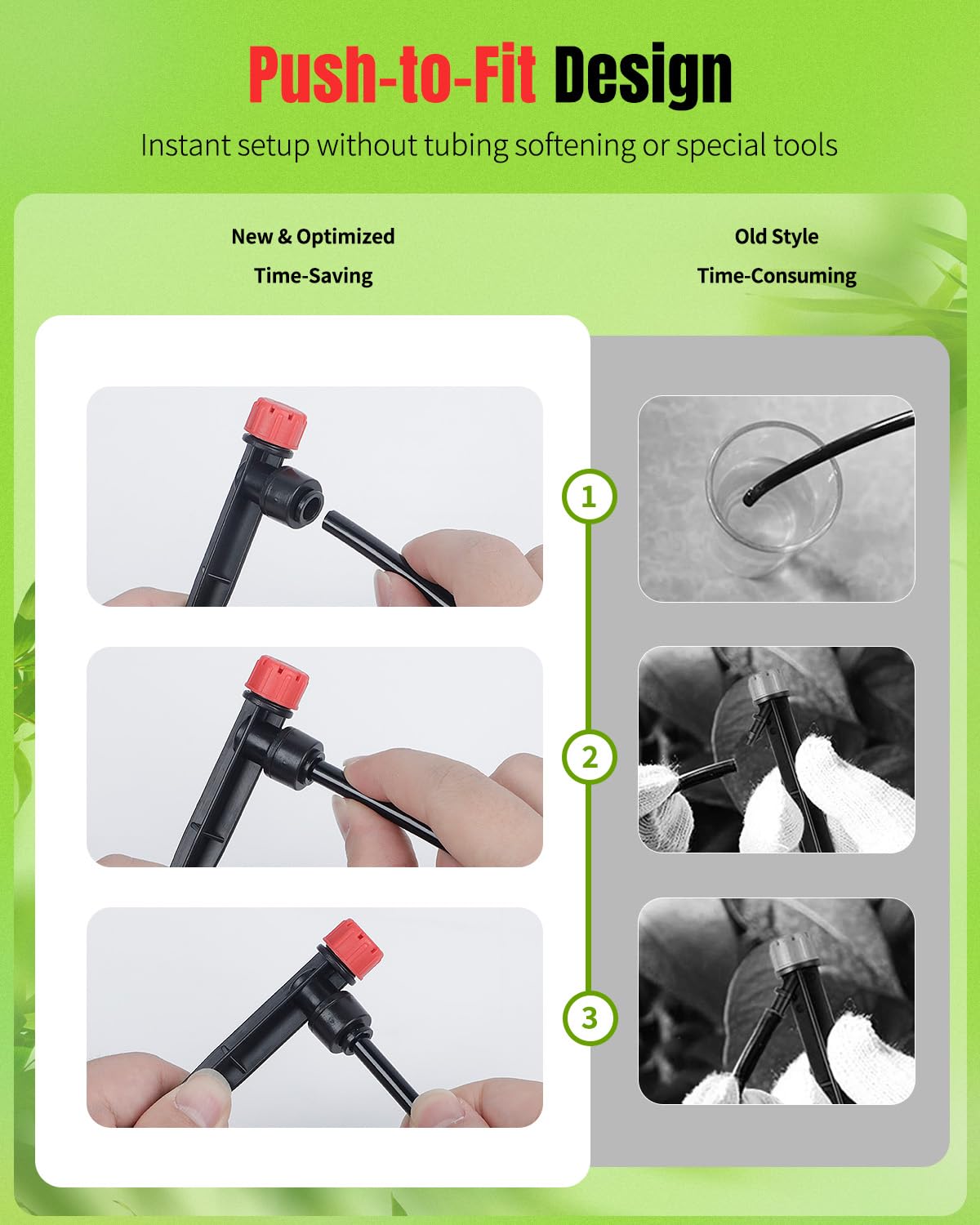 Push-to-Fit Design

Instant setup without tubing softening or special tools

New & Optimized
Time-Saving

Old Style
Time-Consuming

1

2

3