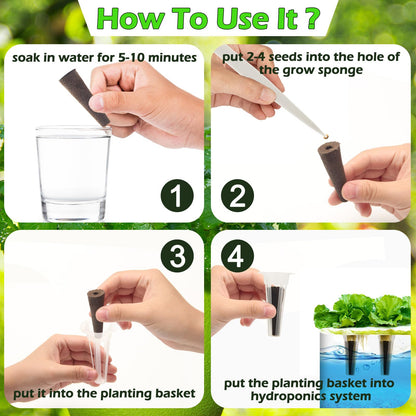 How To Use It ?

soak in water for 5-10 minutes

1

put 2-4 seeds into the hole of the grow sponge

2

3

put it into the planting basket

4

put the planting basket into hydroponics system