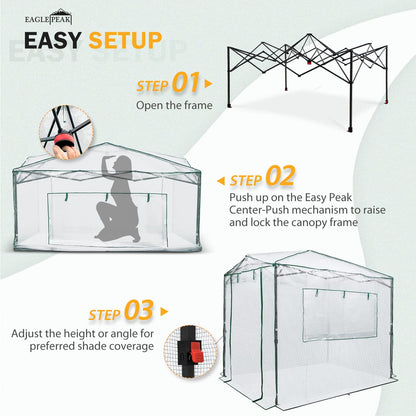 EAGLE PEAK

EASY SETUP

STEP 01
Open the frame

STEP 02
Push up on the Easy Peak Center-Push mechanism to raise and lock the canopy frame

STEP 03
Adjust the height or angle for preferred shade coverage