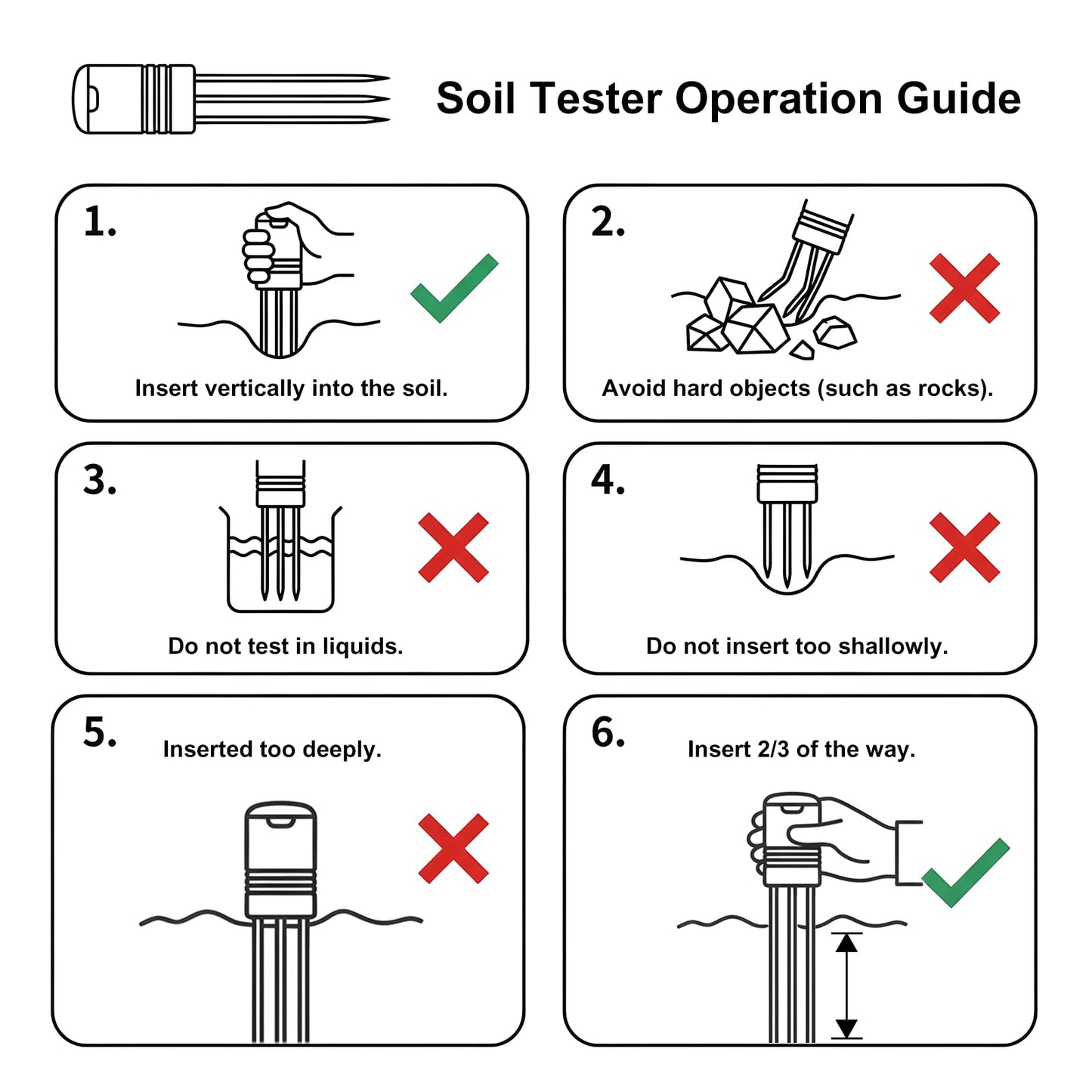 Soil Tester Operation Guide

1.

Insert vertically into the soil.

2.

Avoid hard objects (such as rocks).

3.

Do not test in liquids.

4.

Do not insert too shallowly.

5.

Inserted too deeply.

6.

Insert 2/3 of the way.