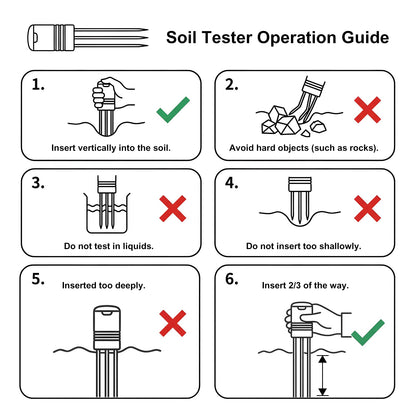 Soil Tester Operation Guide

1.
Insert vertically into the soil.

2.
Avoid hard objects (such as rocks).

3.
Do not test in liquids.

4.
Do not insert too shallowly.

5.
Inserted too deeply.

6.
Insert 2/3 of the way.