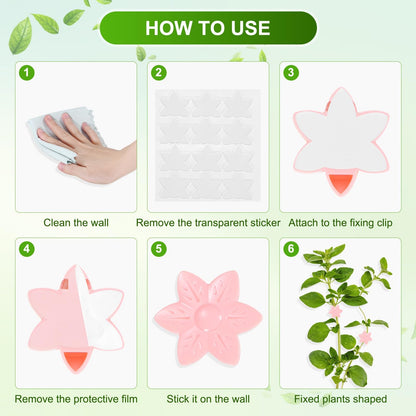 HOW TO USE

1
Clean the wall

2
Remove the transparent sticker

3
Attach to the fixing clip

4
Remove the protective film

5
Stick it on the wall

6
Fixed plants shaped