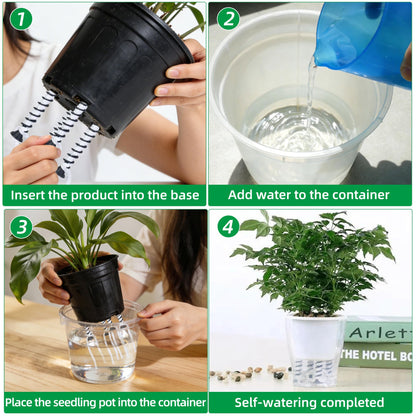 1
Insert the product into the base

2
Add water to the container

3
Place the seedling pot into the container

4
Arlet
THE HOTEL BO
Self-watering completed