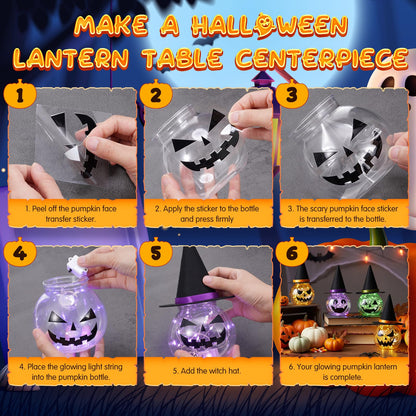 MAKE A HALLOWEEN LANTERN TABLE CENTERPIECE

1

1. Peel off the pumpkin face transfer sticker.

2

2. Apply the sticker to the bottle and press firmly

3

3. The scary pumpkin face sticker is transferred to the bottle.

4

4. Place the glowing light string into the pumpkin bottle.

5

5. Add the witch hat.

6

6. Your glowing pumpkin lantern is complete.