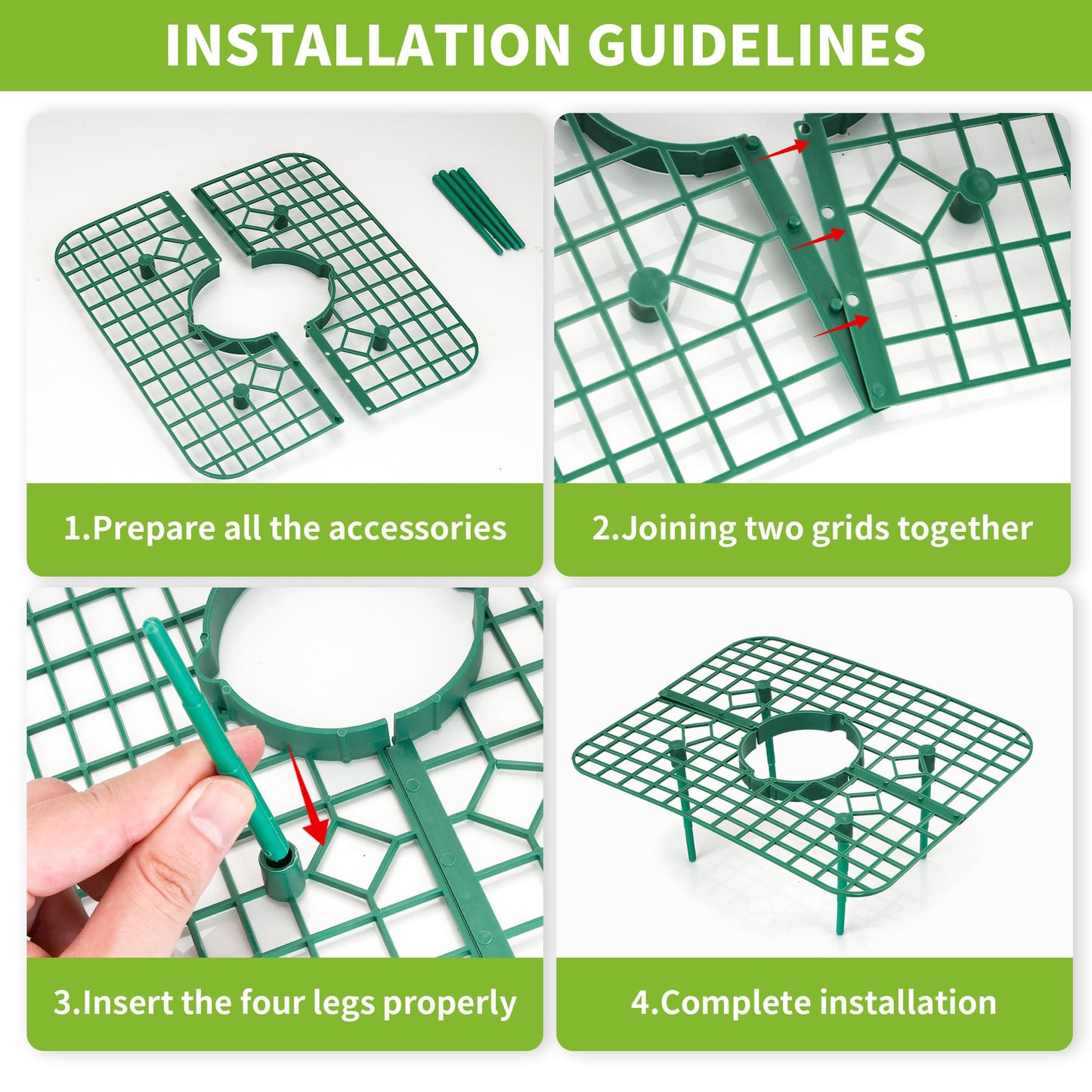 INSTALLATION GUIDELINES

1.Prepare all the accessories

2.Joining two grids together

3.Insert the four legs properly

4.Complete installation