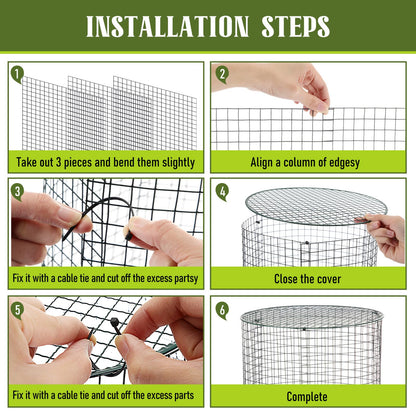 INSTALLATION STEPS

1
Take out 3 pieces and bend them slightly

2
Align a column of edgesy

3
Fix it with a cable tie and cut off the excess partsy

4
Close the cover

5
Fix it with a cable tie and cut off the excess parts

6
Complete