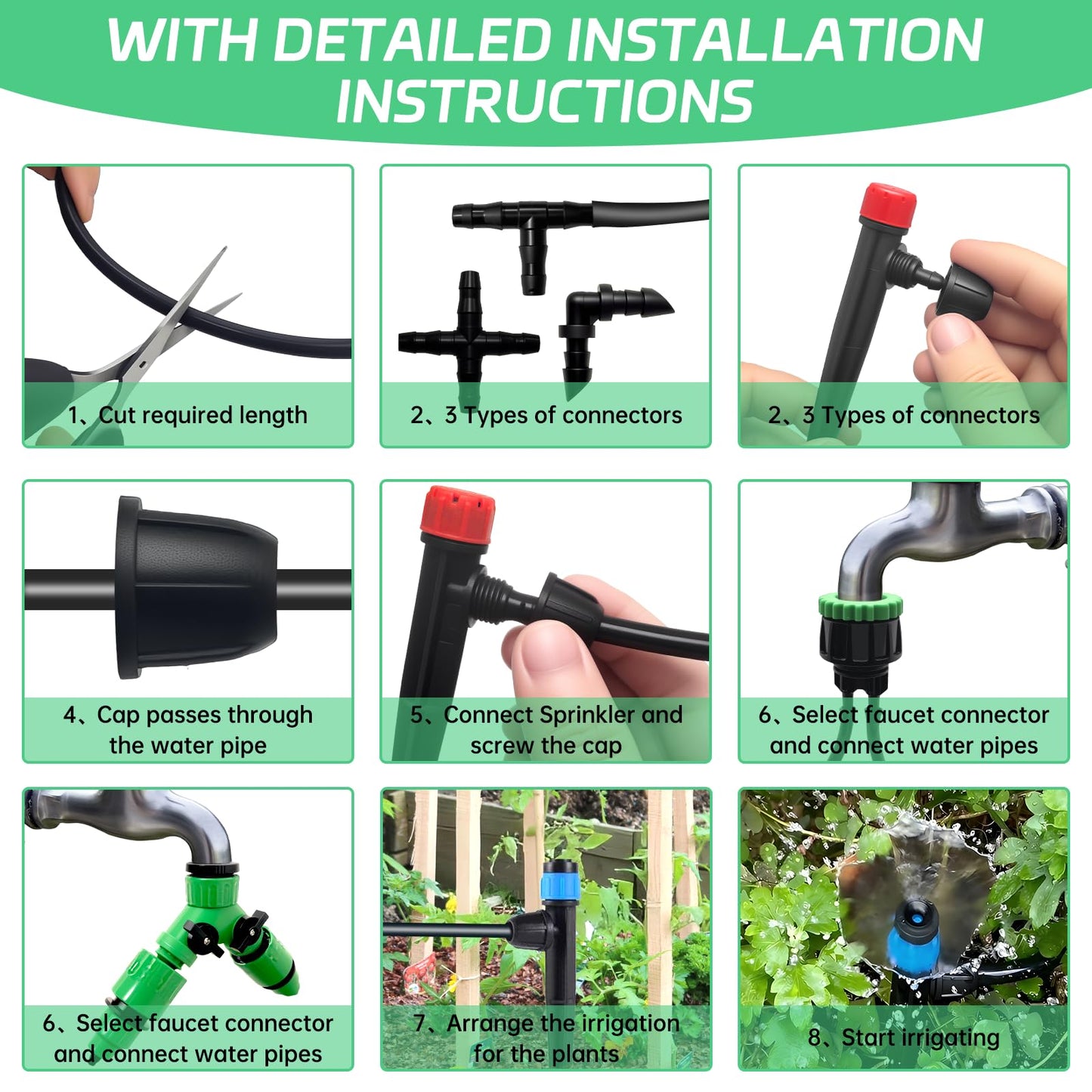 WITH DETAILED INSTALLATION INSTRUCTIONS

1、Cut required length

2、3 Types of connectors

2、3 Types of connectors

4、Cap passes through the water pipe

5、Connect Sprinkler and screw the cap

6、Select faucet connector and connect water pipes

6、Select faucet connector and connect water pipes

7、Arrange the irrigation for the plants

8、Start irrigating